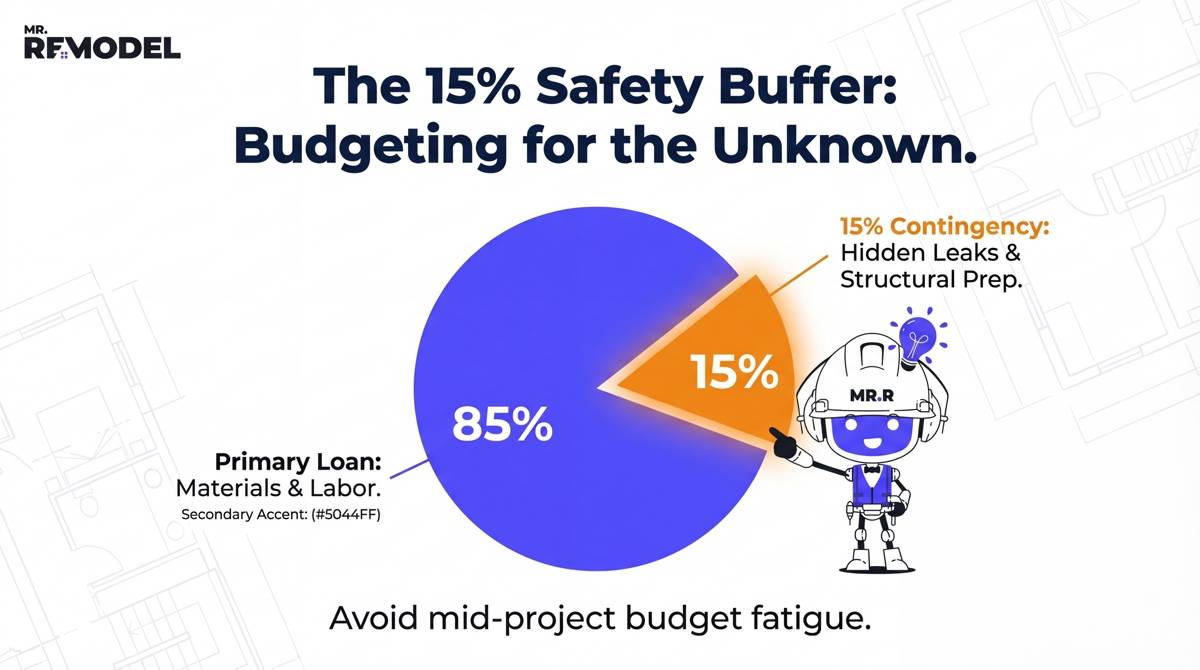 MR. REMODEL

The 15% Safety Buffer: Budgeting for the Unknown.

15% Contingency: Hidden Leaks & Structural Prep.

15%

85%

MR.R

Primary Loan: Materials & Labor.
Secondary Accent: (#5044FF)

Avoid mid-project budget fatigue.